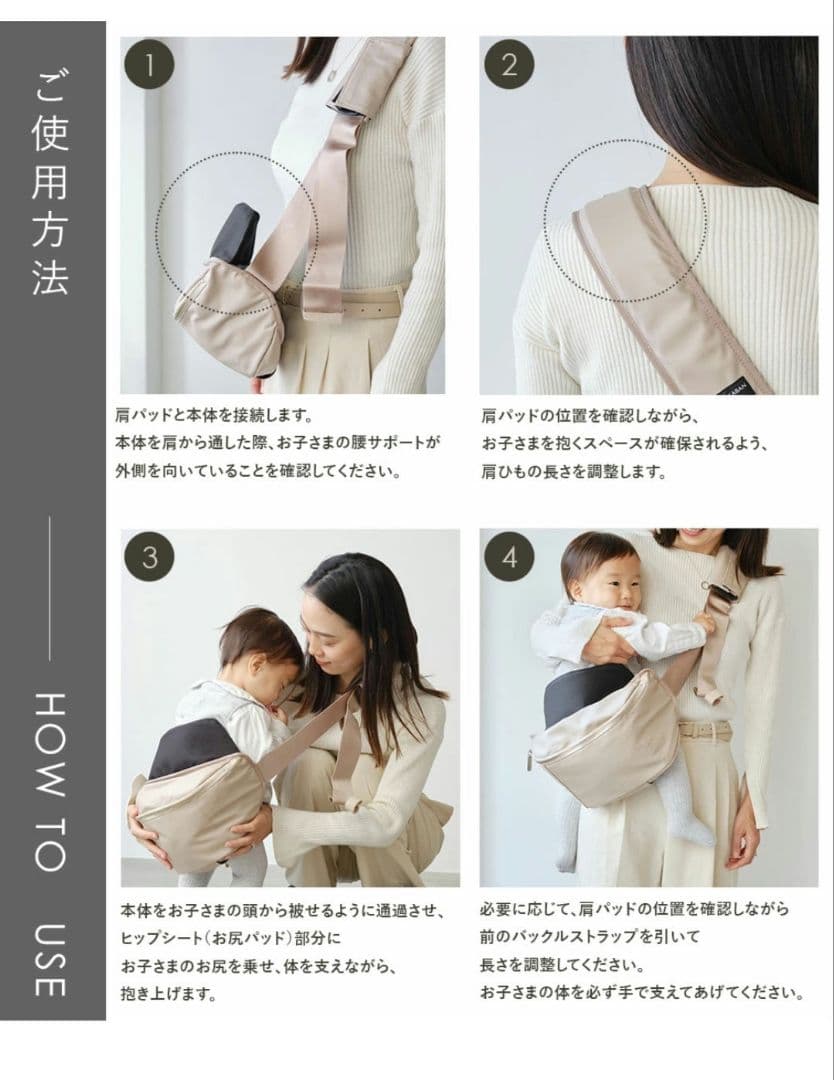 ご使用方法

HOW TO USE

1

肩パッドと本体を接続します。
本体を肩から通した際、お子さまの腰サポートが外側を向いていることを確認してください。

2

肩パッドの位置を確認しながら、
お子さまを抱くスペースが確保されるよう、
肩ひもの長さを調整します。

3

本体をお子さまの頭から被せるように通過させ、
ヒップシート（お尻パッド）部分に
お子さまのお尻を乗せ、体を支えながら、
抱き上げます。

4

必要に応じて、肩パッドの位置を確認しながら
前のバックルストラップを引いて
長さを調整してください。
お子さまの体を必ず手で支えてあげてください。